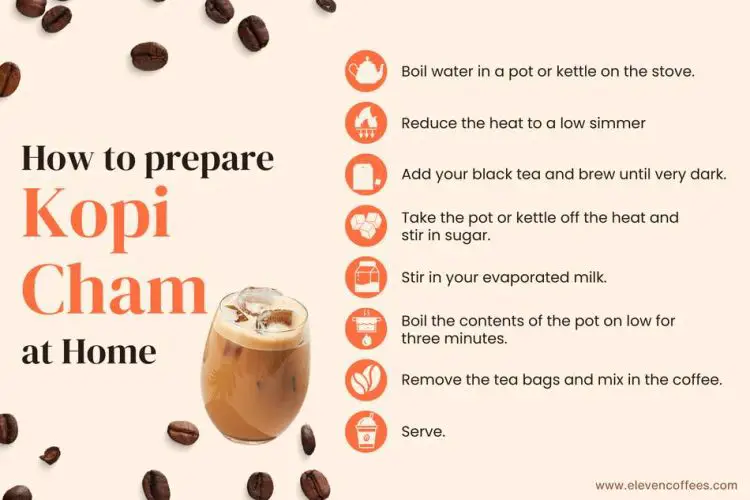 How to prepare
Kopi
Cham
at Home

Boil water in a pot or kettle on the stove.

Reduce the heat to a low simmer

Add your black tea and brew until very dark.

Take the pot or kettle off the heat and stir in sugar.

Stir in your evaporated milk.

Boil the contents of the pot on low for three minutes.

Remove the tea bags and mix in the coffee.

Serve.

www.elevencoffees.com